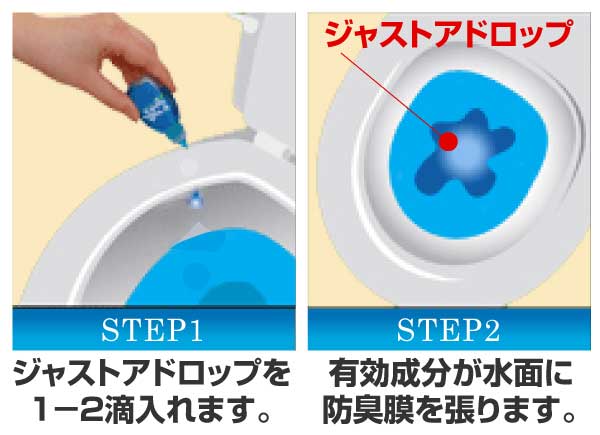 STEP1

ジャストアドロップを1−2滴入れます。

ジャストアドロップ

STEP2

有効成分が水面に防臭膜を張ります。