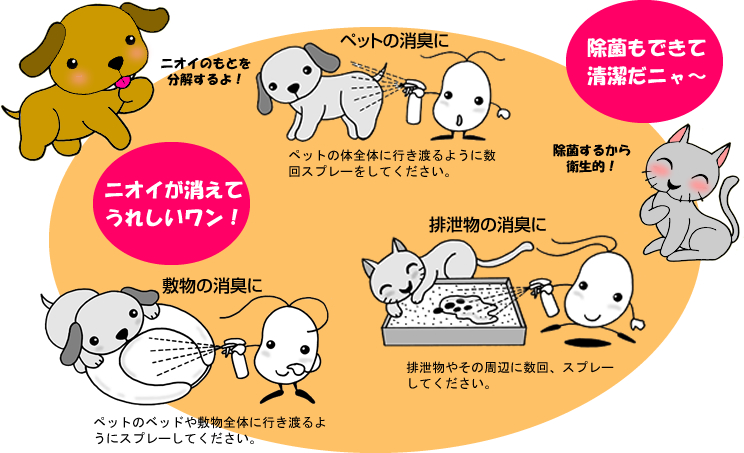 ニオイのもとを分解するよ！

ペットの消臭に

除菌もできて清潔だニャ〜

ペットの体全体に行き渡るように数回スプレーをしてください。

除菌するから衛生的！

ニオイが消えてうれしいワン！

排泄物の消臭に

敷物の消臭に

排泄物やその周辺に数回、スプレーしてください。

ペットのベッドや敷物全体に行き渡るようにスプレーしてください。