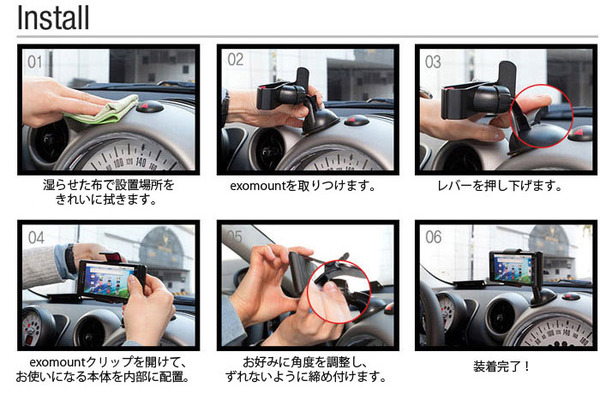 Install

01

湿らせた布で設置場所を
きれいに拭きます。

02

exomountを取りつけます。

03

レバーを押し下げます。

04

exomountクリップを開けて、
お使いになる本体を内部に配置。

05

お好みに角度を調整し、
ずれないように締め付けます。

06

装着完了！