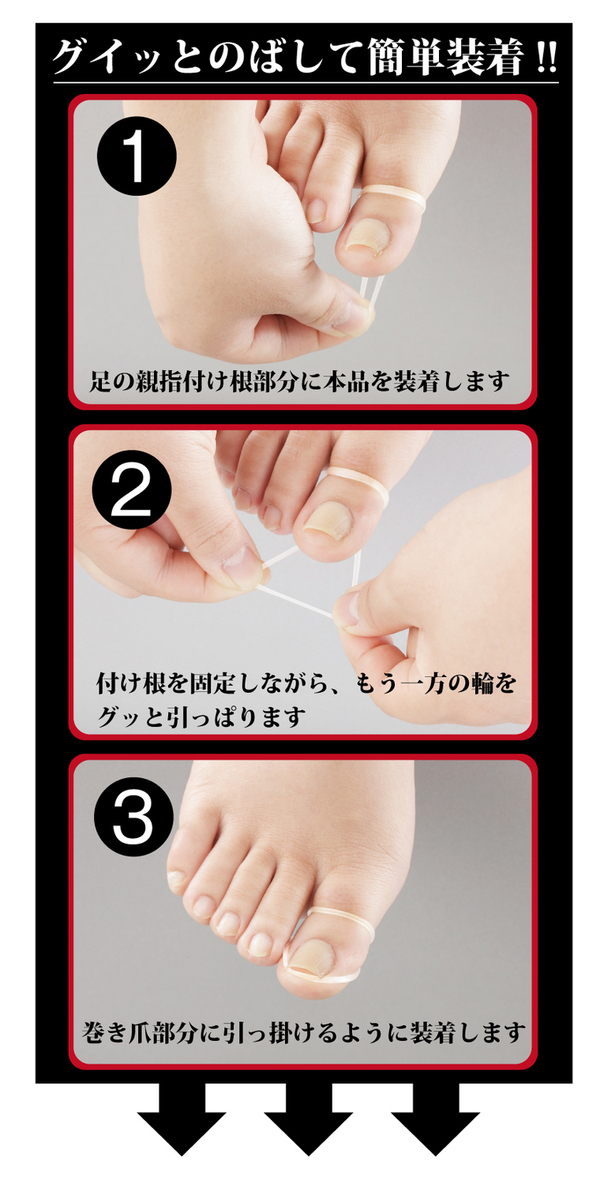 グイッとのばして簡単装着!!

1
足の親指付け根部分に本品を装着します

2
付け根を固定しながら、もう一方の輪をグッと引っぱります

3
巻き爪部分に引っ掛けるように装着します