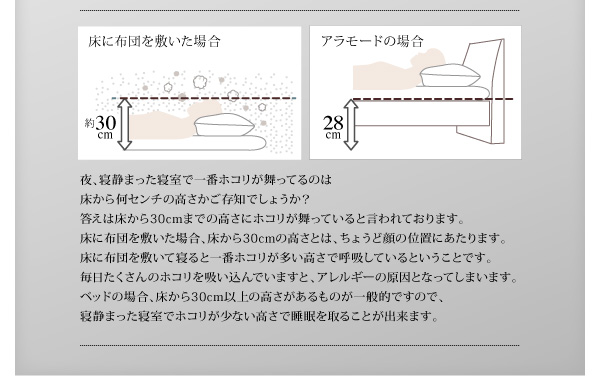 床に布団を敷いた場合

約30cm

アラモードの場合

28cm

夜、寝静まった寝室で一番ホコリが舞ってるのは
床から何センチの高さかご存知でしょうか？
答えは床から30cmまでの高さにホコリが舞っていると言われております。
床に布団を敷いた場合、床から30cmの高さとは、ちょうど顔の位置にあたります。
床に布団を敷いて寝ると一番ホコリが多い高さで呼吸しているということです。
毎日たくさんのホコリを吸い込んでいますと、アレルギーの原因となってしまいます。
ベッドの場合、床から30cm以上の高さがあるものが一般的ですので、
寝静まった寝室でホコリが少ない高さで睡眠を取ることが出来ます。