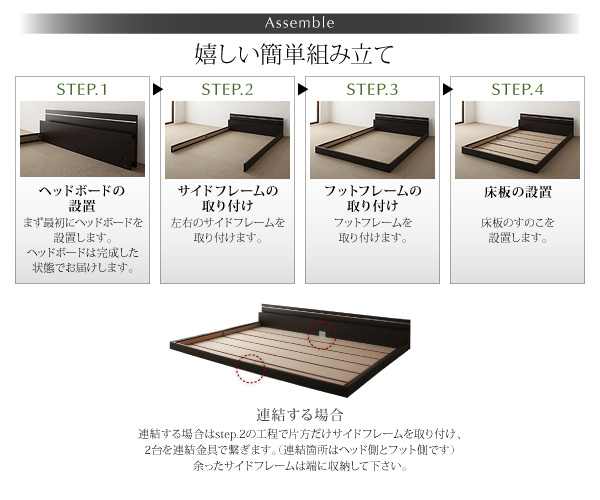 Assemble

嬉しい簡単組み立て

STEP.1

ヘッドボードの設置

まず最初にヘッドボードを設置します。ヘッドボードは完成した状態でお届けします。

STEP.2

サイドフレームの取り付け

左右のサイドフレームを取り付けます。

STEP.3

フットフレームの取り付け

フットフレームを取り付けます。

STEP.4

床板の設置

床板のすのこを設置します。

連結する場合

連結する場合はstep.2の工程で片方だけサイドフレームを取り付け、2台を連結金具で繋ぎます。（連結箇所はヘッド側とフット側です）余ったサイドフレームは端に収納して下さい。