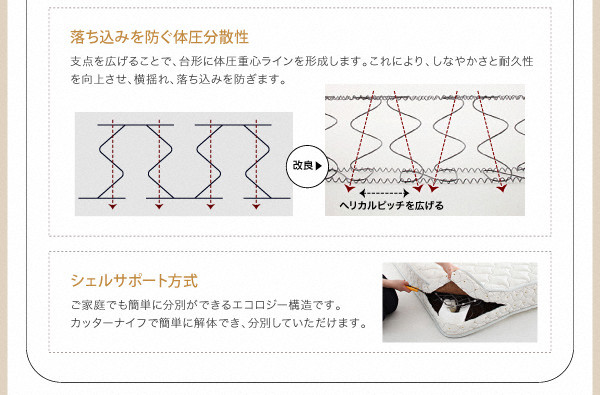 落ち込みを防ぐ体圧分散性

支点を広げることで、台形に体圧重心ラインを形成します。これにより、しなやかさと耐久性を向上させ、横揺れ、落ち込みを防ぎます。

改良▶

ヘリカルピッチを広げる

シェルサポート方式

ご家庭でも簡単に分別ができるエコロジー構造です。
カッターナイフで簡単に解体でき、分別していただけます。