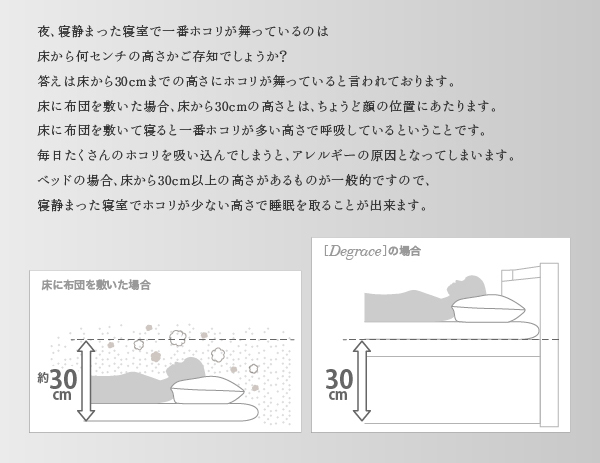 夜、寝静まった寝室で一番ホコリが舞っているのは
床から何センチの高さかご存知でしょうか?
答えは床から30cmまでの高さにホコリが舞っていると言われております。
床に布団を敷いた場合、床から30cmの高さとは、ちょうど顔の位置にあたります。
床に布団を敷いて寝ると一番ホコリが多い高さで呼吸しているということです。
毎日たくさんのホコリを吸い込んでしまうと、アレルギーの原因となってしまいます。
ベッドの場合、床から30cm以上の高さがあるものが一般的ですので、
寝静まった寝室でホコリが少ない高さで睡眠を取ることが出来ます。

床に布団を敷いた場合

約30cm

[Degrace]の場合

30cm