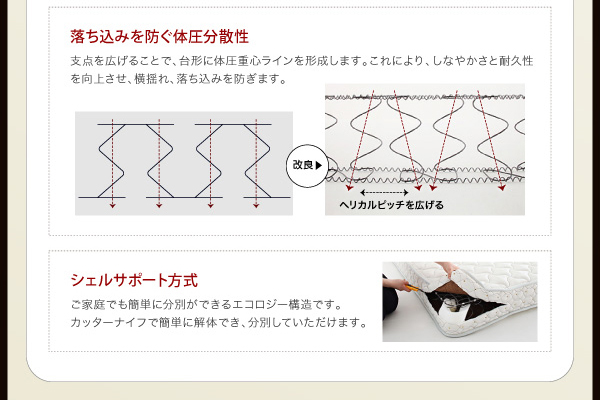 落ち込みを防ぐ体圧分散性

支点を広げることで、台形に体圧重心ラインを形成します。これにより、しなやかさと耐久性を向上させ、横揺れ、落ち込みを防ぎます。

改良▶

ヘリカルピッチを広げる

シェルサポート方式

ご家庭でも簡単に分別ができるエコロジー構造です。
カッターナイフで簡単に解体でき、分別していただけます。