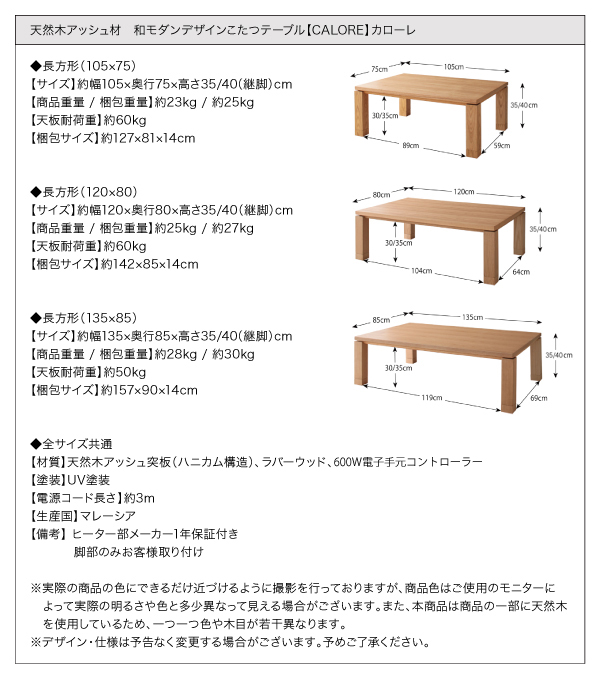 天然木アッシュ材　和モダンデザインこたつテーブル【CALORE】カローレ

◆長方形(105×75)
【サイズ】約幅105×奥行75×高さ35/40(継脚)cm
【商品重量 / 梱包重量】約23kg / 約25kg
【天板耐荷重】約60kg
【梱包サイズ】約127×81×14cm

75cm
105cm
35/40cm
30/35cm
89cm
59cm

◆長方形(120×80)
【サイズ】約幅120×奥行80×高さ35/40(継脚)cm
【商品重量 / 梱包重量】約25kg / 約27kg
【天板耐荷重】約60kg
【梱包サイズ】約142×85×14cm

80cm
120cm
35/40cm
30/35cm
104cm
64cm

◆長方形(135×85)
【サイズ】約幅135×奥行85×高さ35/40(継脚)cm
【商品重量 / 梱包重量】約28kg / 約30kg
【天板耐荷重】約50kg
【梱包サイズ】約157×90×14cm

85cm
135cm
35/40cm
30/35cm
119cm
69cm

◆全サイズ共通
【材質】天然木アッシュ突板(ハニカム構造)、ラバーウッド、600W電子手元コントローラー
【塗装】UV塗装
【電源コード長さ】約3m
【生産国】マレーシア
【備考】ヒーター部メーカー1年保証付き
脚部のみお客様取り付け

※実際の商品の色にできるだけ近づけるように撮影を行っておりますが、商品色はご使用のモニターによって実際の明るさや色と多少異なって見える場合がございます。また、本商品は商品の一部に天然木を使用しているため、一つ一つ色や木目が若干異なります。
※デザイン・仕様は予告なく変更する場合がございます。予めご了承ください。