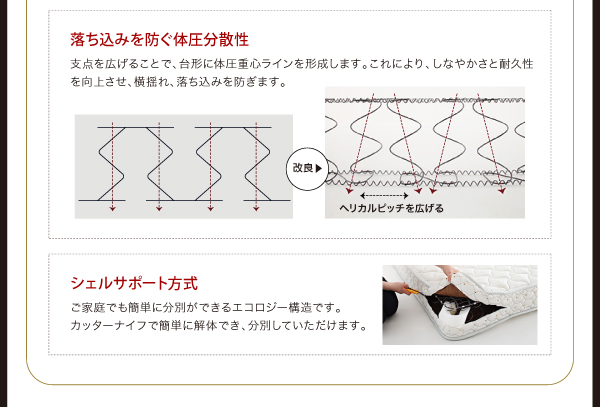 落ち込みを防ぐ体圧分散性

支点を広げることで、台形に体圧重心ラインを形成します。これにより、しなやかさと耐久性を向上させ、横揺れ、落ち込みを防ぎます。

改良▶

ヘリカルピッチを広げる

シェルサポート方式

ご家庭でも簡単に分別ができるエコロジー構造です。
カッターナイフで簡単に解体でき、分別していただけます。