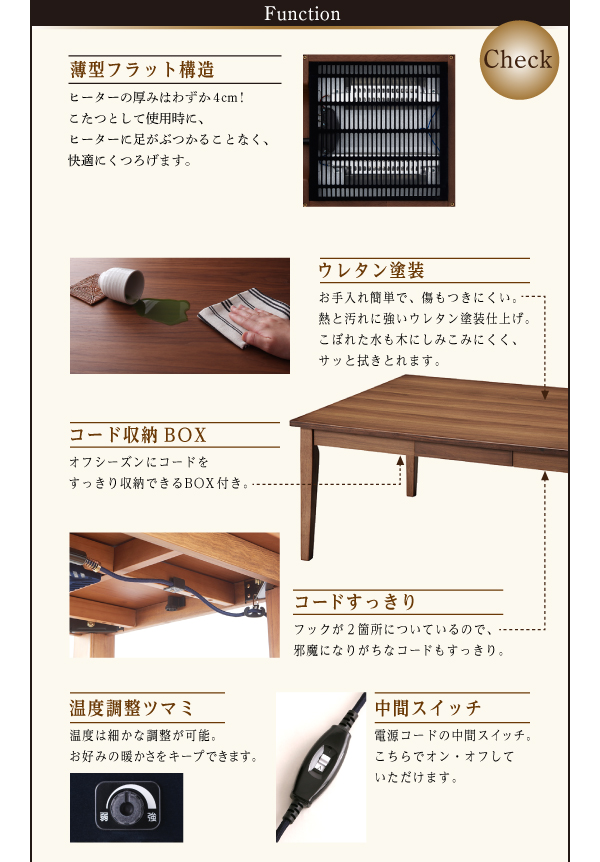 Function

Check

薄型フラット構造

ヒーターの厚みはわずか4cm！
こたつとして使用時に、
ヒーターに足がぶつかることなく、
快適にくつろげます。

ウレタン塗装

お手入れ簡単で、傷もつきにくい。
熱と汚れに強いウレタン塗装仕上げ。
こぼれた水も木にしみこみにくく、
サッと拭きとれます。

コード収納BOX

オフシーズンにコードを
すっきり収納できるBOX付き。

コードすっきり

フックが2箇所についているので、
邪魔になりがちなコードもすっきり。

温度調整ツマミ

温度は細かな調整が可能。
お好みの暖かさをキープできます。

弱 強

中間スイッチ

電源コードの中間スイッチ。
こちらでオン・オフして
いただけます。