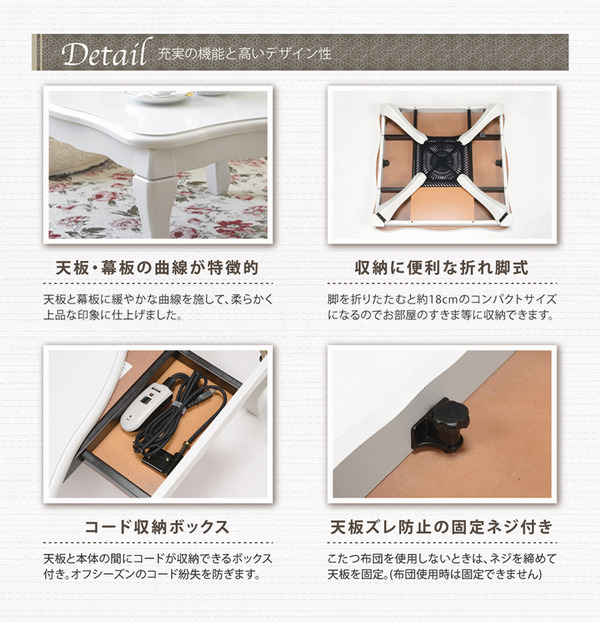 Detail 充実の機能と高いデザイン性

天板・幕板の曲線が特徴的

天板と幕板に緩やかな曲線を施して、柔らかく上品な印象に仕上げました。

収納に便利な折れ脚式

脚を折りたたむと約18cmのコンパクトサイズになるのでお部屋のすきま等に収納できます。

コード収納ボックス

天板と本体の間にコードが収納できるボックス付き。オフシーズンのコード紛失を防ぎます。

天板ズレ防止の固定ネジ付き

こたつ布団を使用しないときは、ネジを締めて天板を固定。(布団使用時は固定できません)