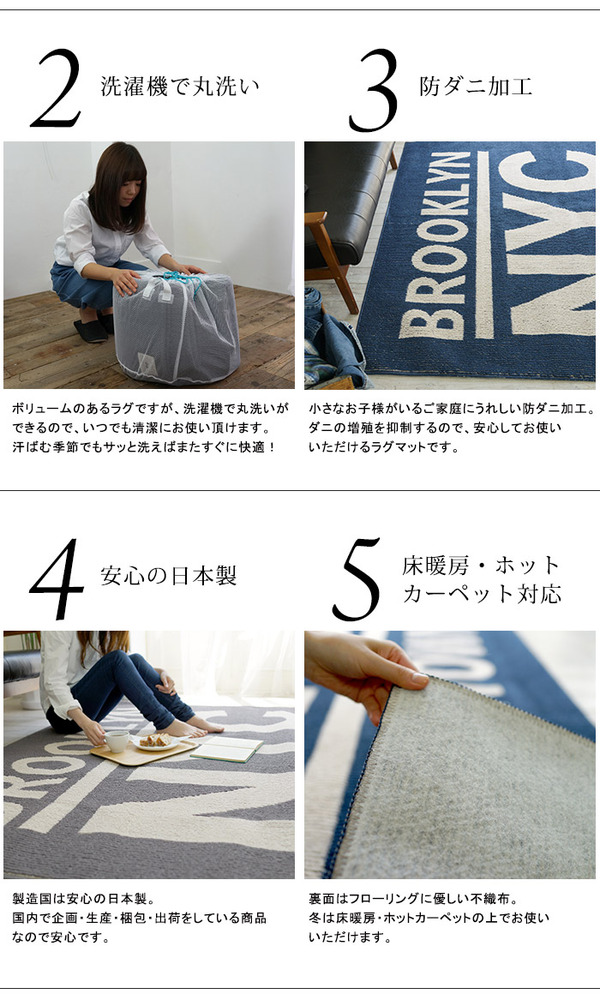 2 洗濯機で丸洗い

ボリュームのあるラグですが、洗濯機で丸洗いができるので、いつでも清潔にお使い頂けます。汗ばむ季節でもサッと洗えばまたすぐに快適！

3 防ダニ加工

BROOKLYN NYC

小さなお子様がいるご家庭にうれしい防ダニ加工。ダニの増殖を抑制するので、安心してお使いいただけるラグマットです。

4 安心の日本製

BROOKLYN NYC

製造国は安心の日本製。国内で企画・生産・梱包・出荷をしている商品なので安心です。

5 床暖房・ホットカーペット対応

裏面はフローリングに優しい不織布。冬は床暖房・ホットカーペットの上でお使いいただけます。