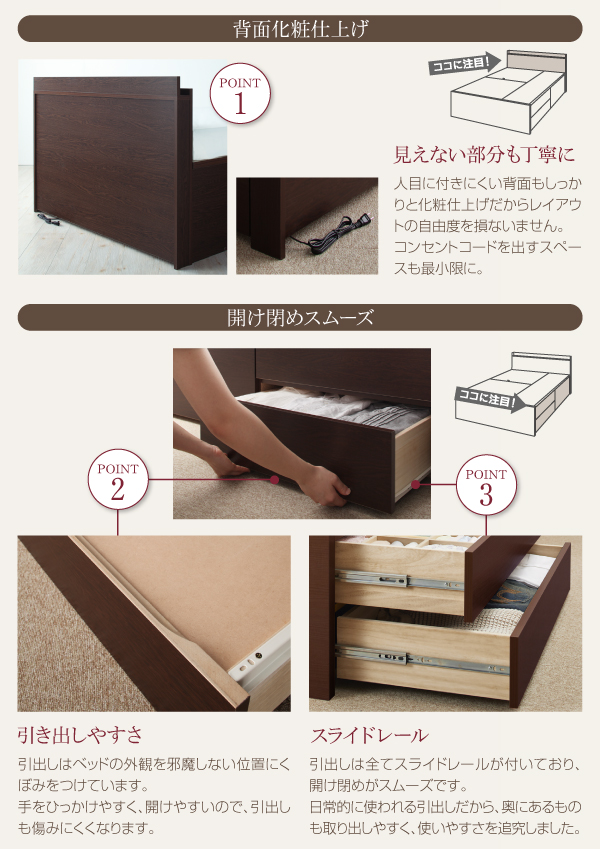 背面化粧仕上げ

POINT 1

ココに注目！

見えない部分も丁寧に

人目に付きにくい背面もしっかりと化粧仕上げだからレイアウトの自由度を損ないません。コンセントコードを出すスペースも最小限に。

開け閉めスムーズ

ココに注目！

POINT 2

POINT 3

引き出しやすさ

引出しはベッドの外観を邪魔しない位置にくぼみをつけています。
手をひっかけやすく、開けやすいので、引出しも傷みにくくなります。

スライドレール

引出しは全てスライドレールが付いており、開け閉めがスムーズです。
日常的に使われる引出しだから、奥にあるものも取り出しやすく、使いやすさを追究しました。