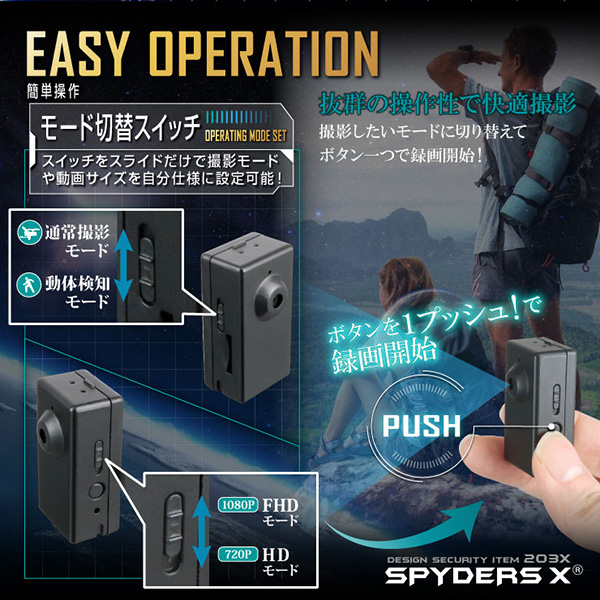 EASY OPERATION
簡単操作

モード切替スイッチ OPERATING MODE SET

スイッチをスライドだけで撮影モードや動画サイズを自分仕様に設定可能！

抜群の操作性で快適撮影
撮影したいモードに切り替えてボタン一つで録画開始！

通常撮影モード

動体検知モード

ボタンを1プッシュ！で録画開始

PUSH

1080P FHD モード

720P HD モード

DESIGN SECURITY ITEM 203X
SPYDERS X®